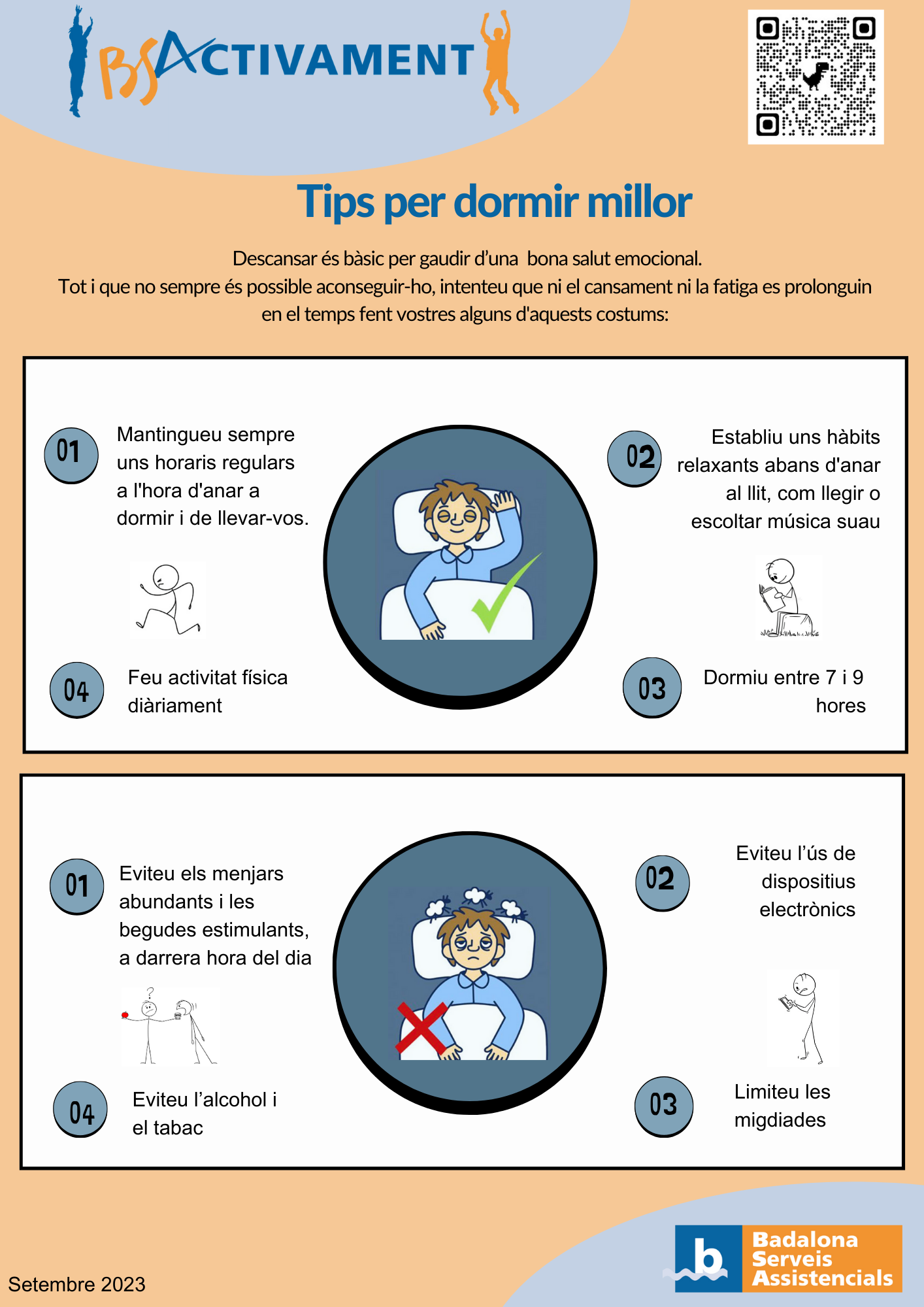 BSACTIVAMENT

Tips per dormir millor

Descansar és bàsic per gaudir d'una bona salut emocional.
Tot i que no sempre és possible aconseguir-ho, intenteu que ni el cansament ni la fatiga es prolonguin en el temps fent vostres alguns d'aquests costums:

01 Mantingueu sempre uns horaris regulars a l'hora d'anar a dormir i de llevar-vos.

02 Establiu uns hàbits relaxants abans d'anar al llit, com llegir o escoltar música suau

04 Feu activitat física diàriament

03 Dormiu entre 7 i 9 hores

01 Eviteu els menjars abundants i les begudes estimulants, a darrera hora del dia

02 Eviteu l'ús de dispositius electrònics

04 Eviteu l'alcohol i el tabac

03 Limiteu les migdiades

Setembre 2023

b Badalona Serveis Assistencials