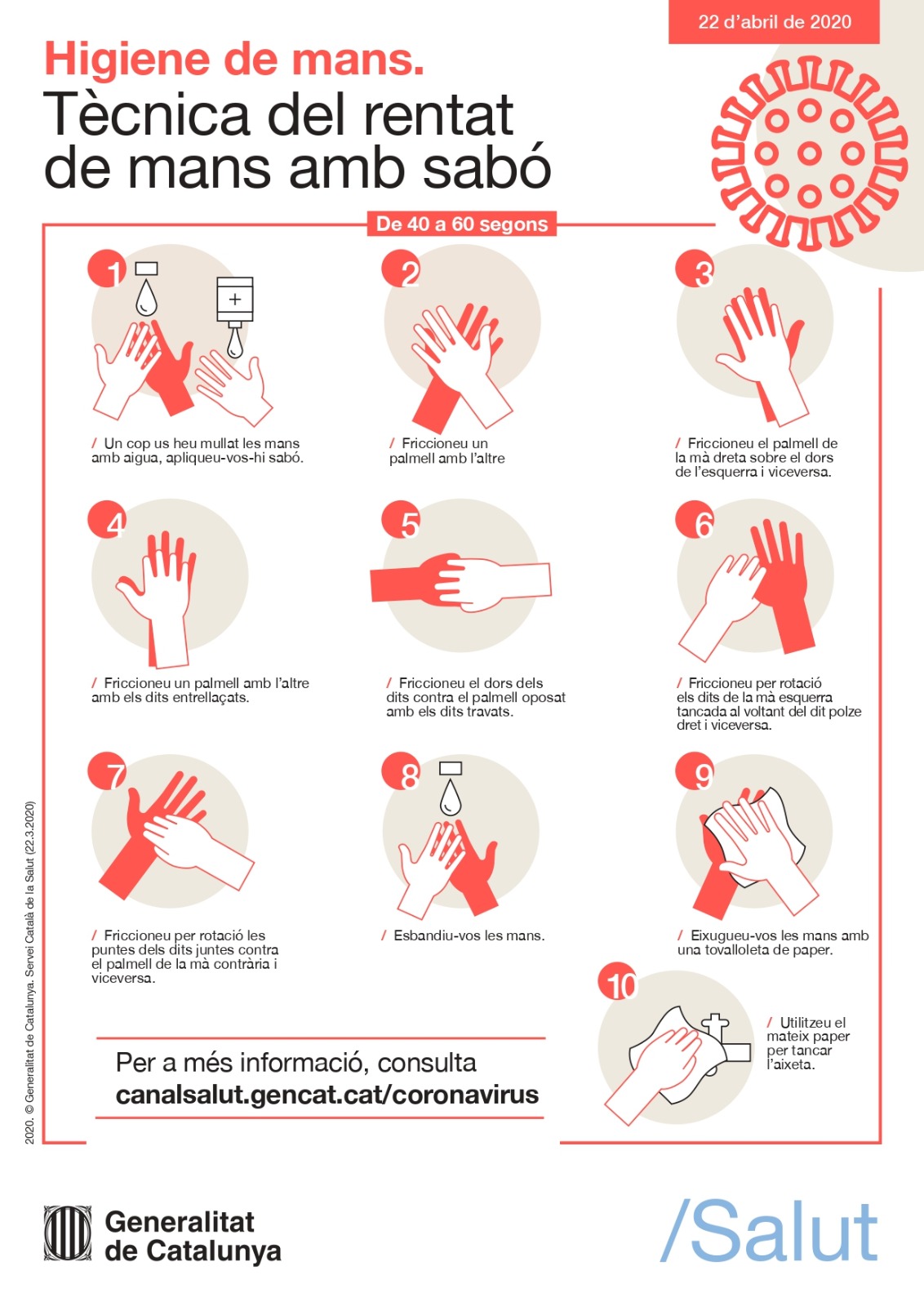 22 d'abril de 2020

Higiene de mans.
Tècnica del rentat de mans amb sabó

De 40 a 60 segons

1
/ Un cop us heu mullat les mans amb aigua, apliqueu-vos-hi sabó.

2
/ Friccioneu un palmell amb l'altre

3
/ Friccioneu el palmell de la mà dreta sobre el dors de l'esquerra i viceversa.

4
/ Friccioneu un palmell amb l'altre amb els dits entrellaçats.

5
/ Friccioneu el dors dels dits contra el palmell oposat amb els dits travats.

6
/ Friccioneu per rotació els dits de la mà esquerra tancada al voltant del dit polze dret i viceversa.

7
/ Friccioneu per rotació les puntes dels dits juntes contra el palmell de la mà contrària i viceversa.

8
/ Esbandiu-vos les mans.

9
/ Eixugueu-vos les mans amb una tovalloleta de paper.

10
/ Utilitzeu el mateix paper per tancar l'aixeta.

Per a més informació, consulta
canalsalut.gencat.cat/coronavirus

2020. © Generalitat de Catalunya. Servei Català de la Salut (22.3.2020)

Generalitat de Catalunya

/Salut